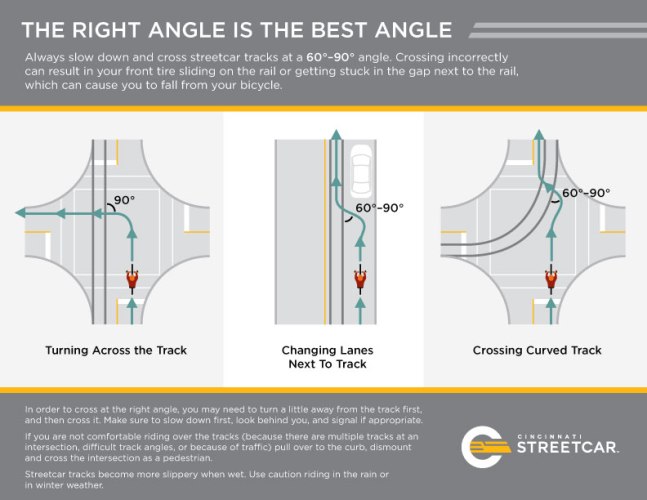 THE RIGHT ANGLE IS THE BEST ANGLE

Always slow down and cross streetcar tracks at a 60°–90° angle. Crossing incorrectly can result in your front tire sliding on the rail or getting stuck in the gap next to the rail, which can cause you to fall from your bicycle.

90°

Turning Across the Track

60°–90°

Changing Lanes Next To Track

60°–90°

Crossing Curved Track

In order to cross at the right angle, you may need to turn a little away from the track first, and then cross it. Make sure to slow down first, look behind you, and signal if appropriate.

If you are not comfortable riding over the tracks (because there are multiple tracks at an intersection, difficult track angles, or because of traffic) pull over to the curb, dismount and cross the intersection as a pedestrian.

Streetcar tracks become more slippery when wet. Use caution riding in the rain or in winter weather.

CINCINNATI STREETCAR.