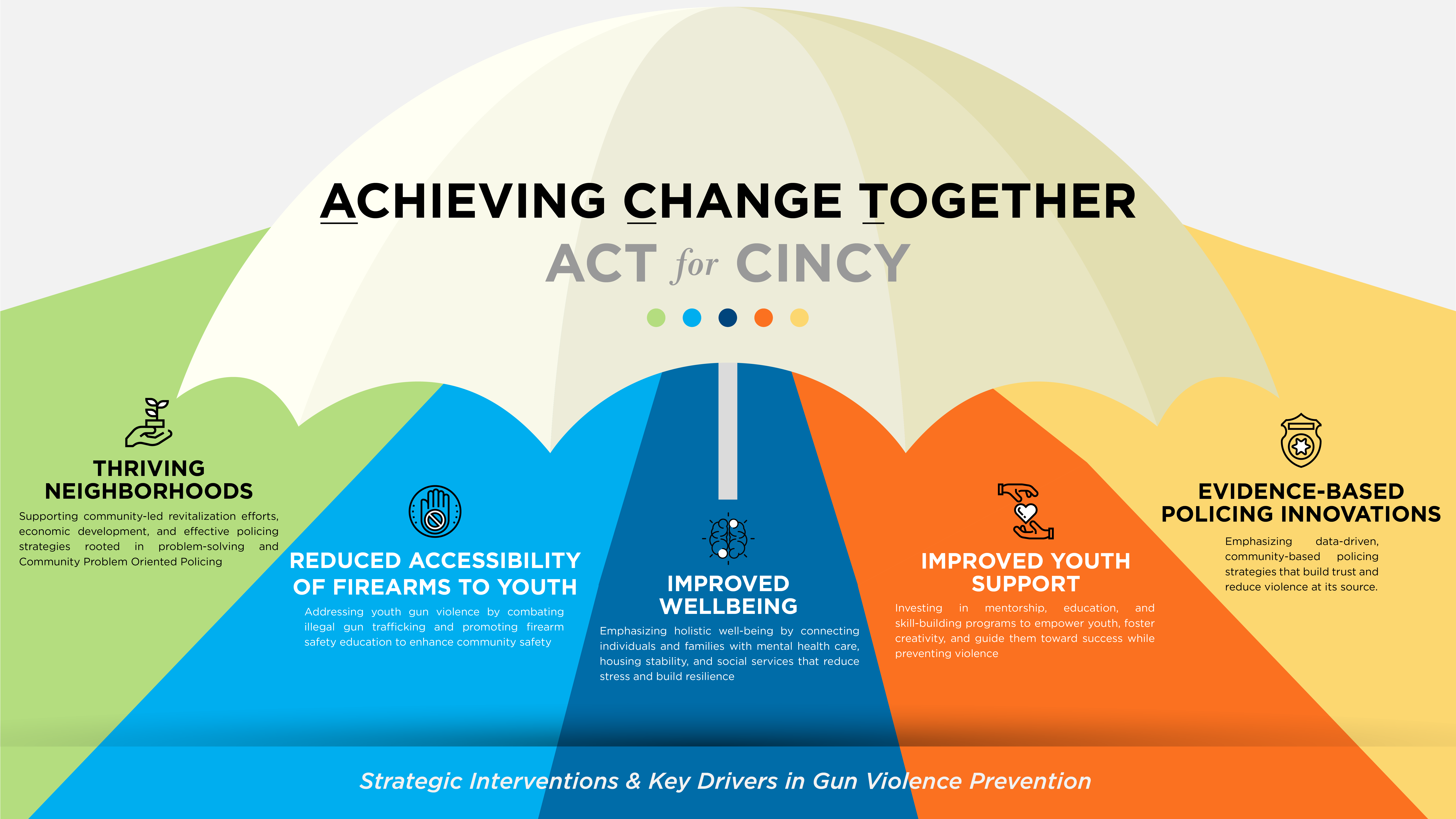 ACHIEVING CHANGE TOGETHER

ACT for CINCY

THRIVING NEIGHBORHOODS

Supporting community-led revitalization efforts, economic development, and effective policing strategies rooted in problem-solving and Community Problem Oriented Policing

REDUCED ACCESSIBILITY OF FIREARMS TO YOUTH

Addressing youth gun violence by combating illegal gun trafficking and promoting firearm safety education to enhance community safety

IMPROVED WELLBEING

Emphasizing holistic well-being by connecting individuals and families with mental health care, housing stability, and social services that reduce stress and build resilience

IMPROVED YOUTH SUPPORT

Investing in mentorship, education, and skill-building programs to empower youth, foster creativity, and guide them toward success while preventing violence

EVIDENCE-BASED POLICING INNOVATIONS

Emphasizing data-driven, community-based policing strategies that build trust and reduce violence at its source.

Strategic Interventions & Key Drivers in Gun Violence Prevention